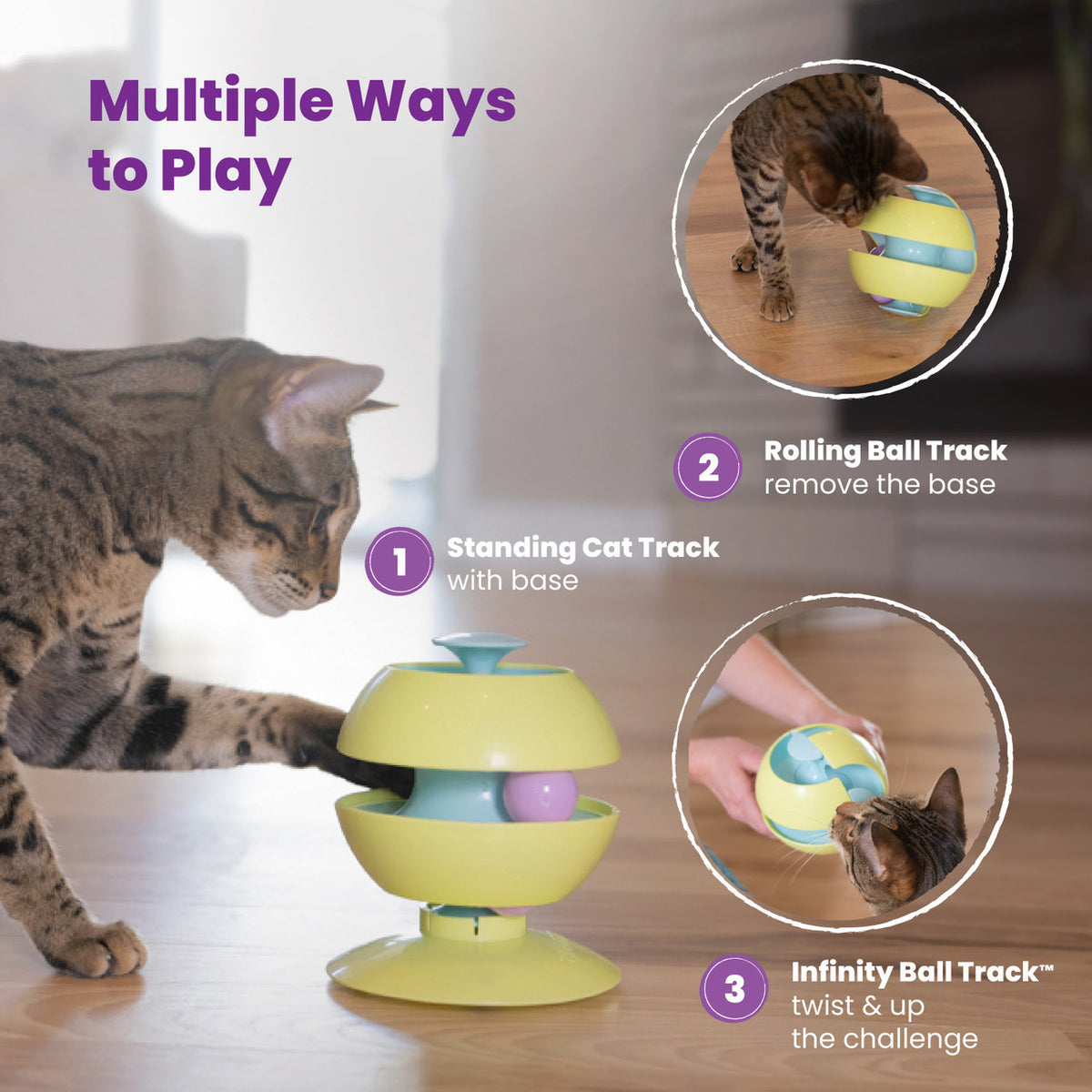 Multiple Ways to Play

2 Rolling Ball Track
remove the base

1 Standing Cat Track
with base

3 Infinity Ball Track™
twist & up
the challenge