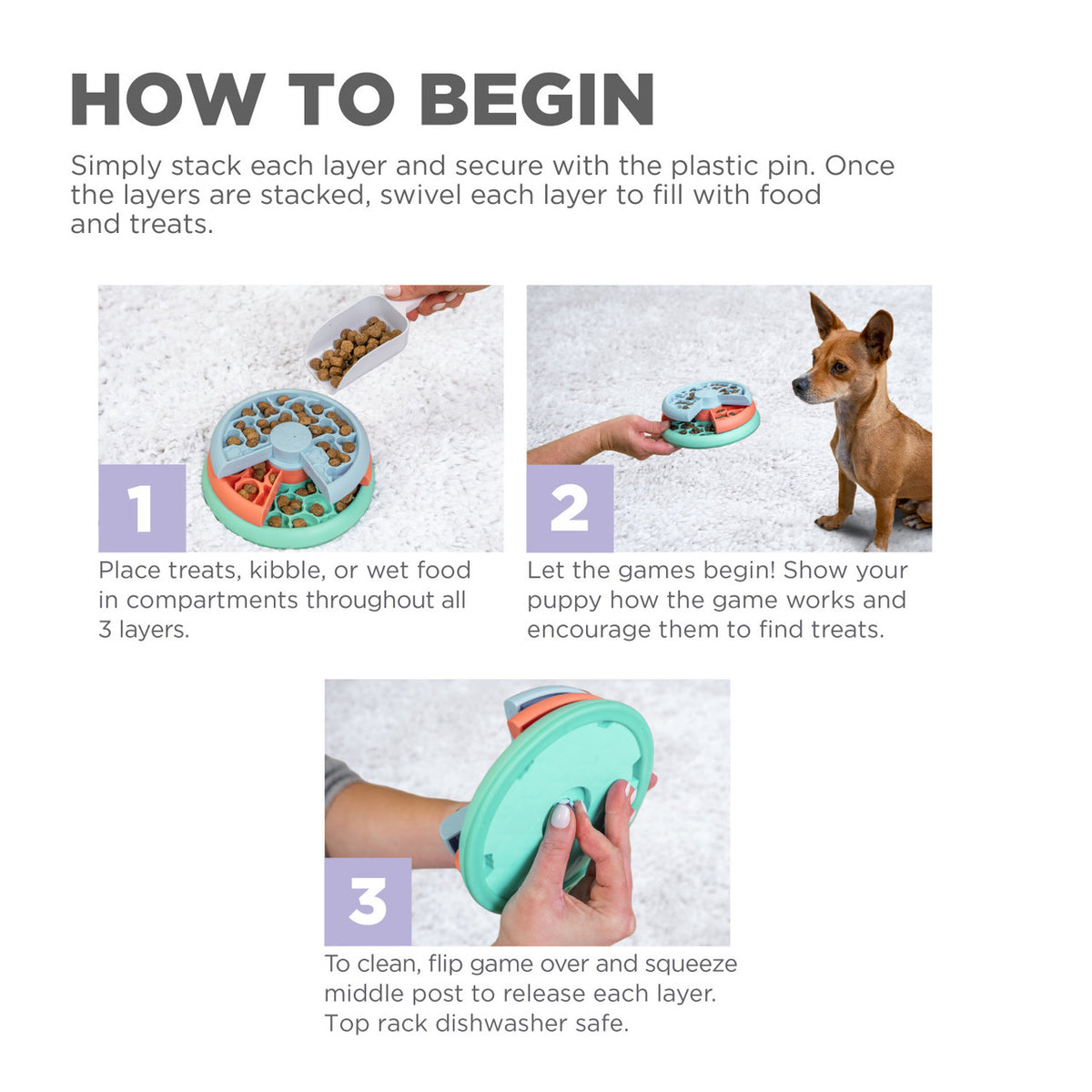 HOW TO BEGIN

Simply stack each layer and secure with the plastic pin. Once the layers are stacked, swivel each layer to fill with food and treats.

1

Place treats, kibble, or wet food in compartments throughout all 3 layers.

2

Let the games begin! Show your puppy how the game works and encourage them to find treats.

3

To clean, flip game over and squeeze middle post to release each layer. Top rack dishwasher safe.