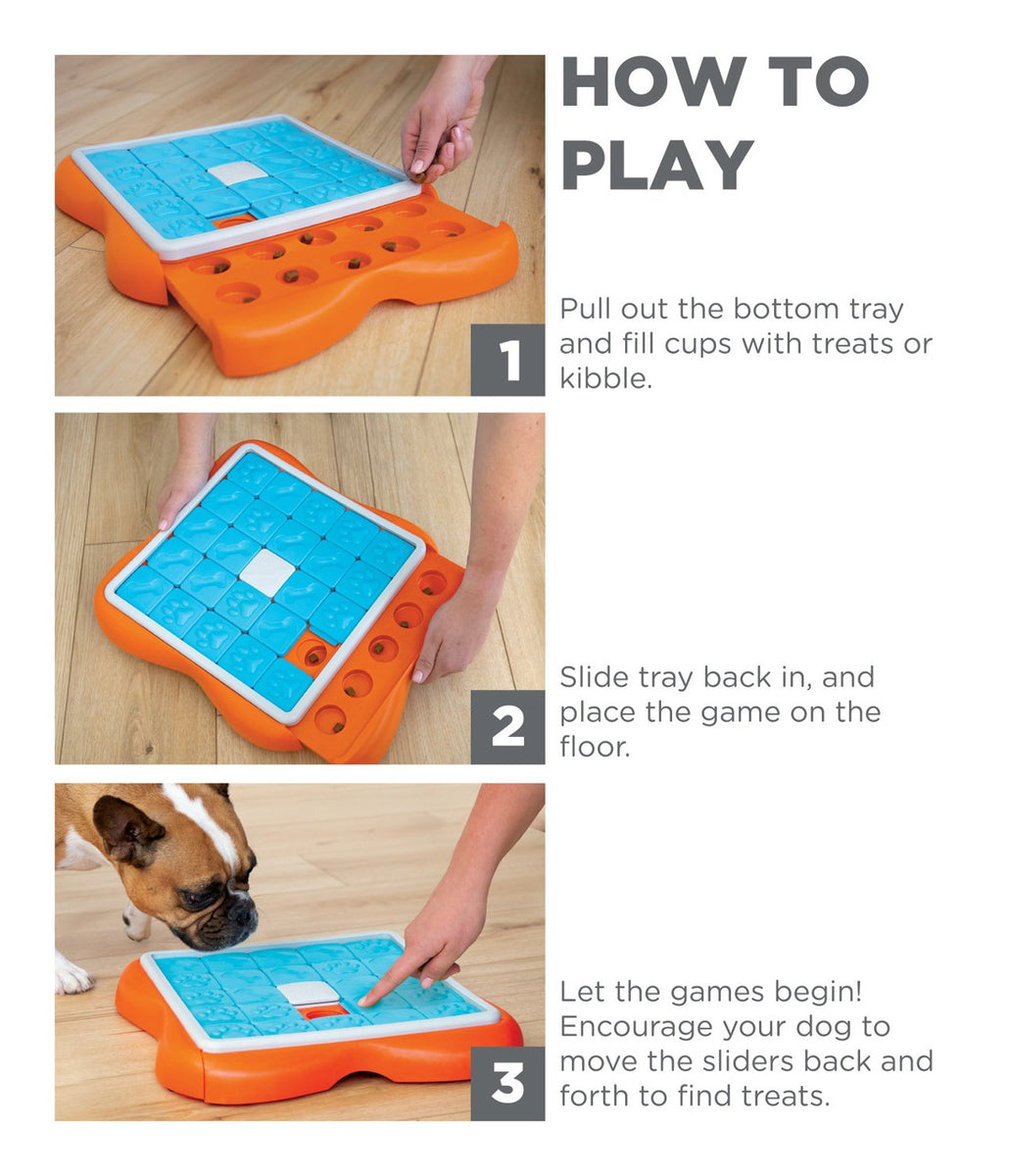 HOW TO PLAY

1

Pull out the bottom tray and fill cups with treats or kibble.

2

Slide tray back in, and place the game on the floor.

3

Let the games begin! Encourage your dog to move the sliders back and forth to find treats.