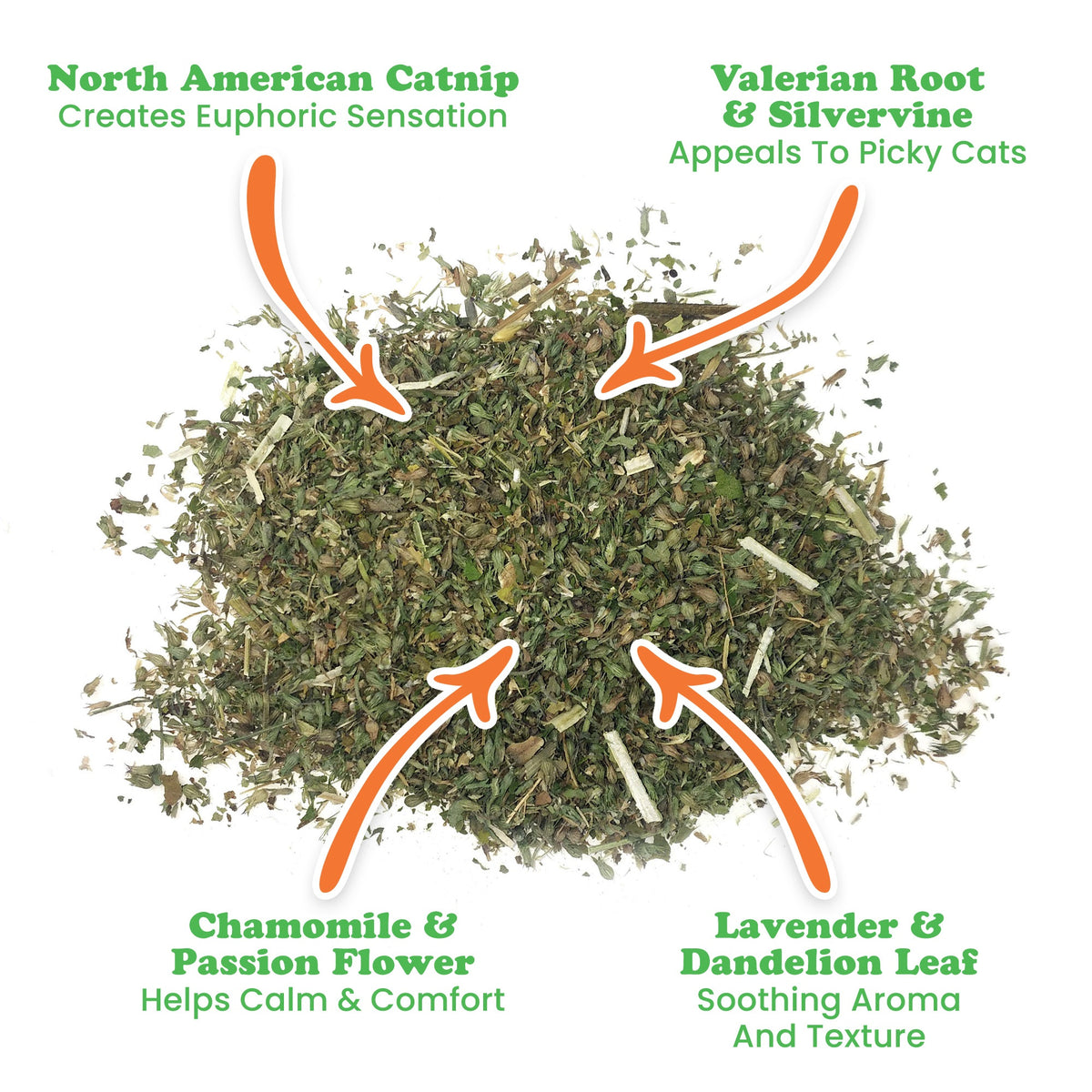 North American Catnip
Creates Euphoric Sensation

Valerian Root & Silvervine
Appeals To Picky Cats

Chamomile & Passion Flower
Helps Calm & Comfort

Lavender & Dandelion Leaf
Soothing Aroma And Texture