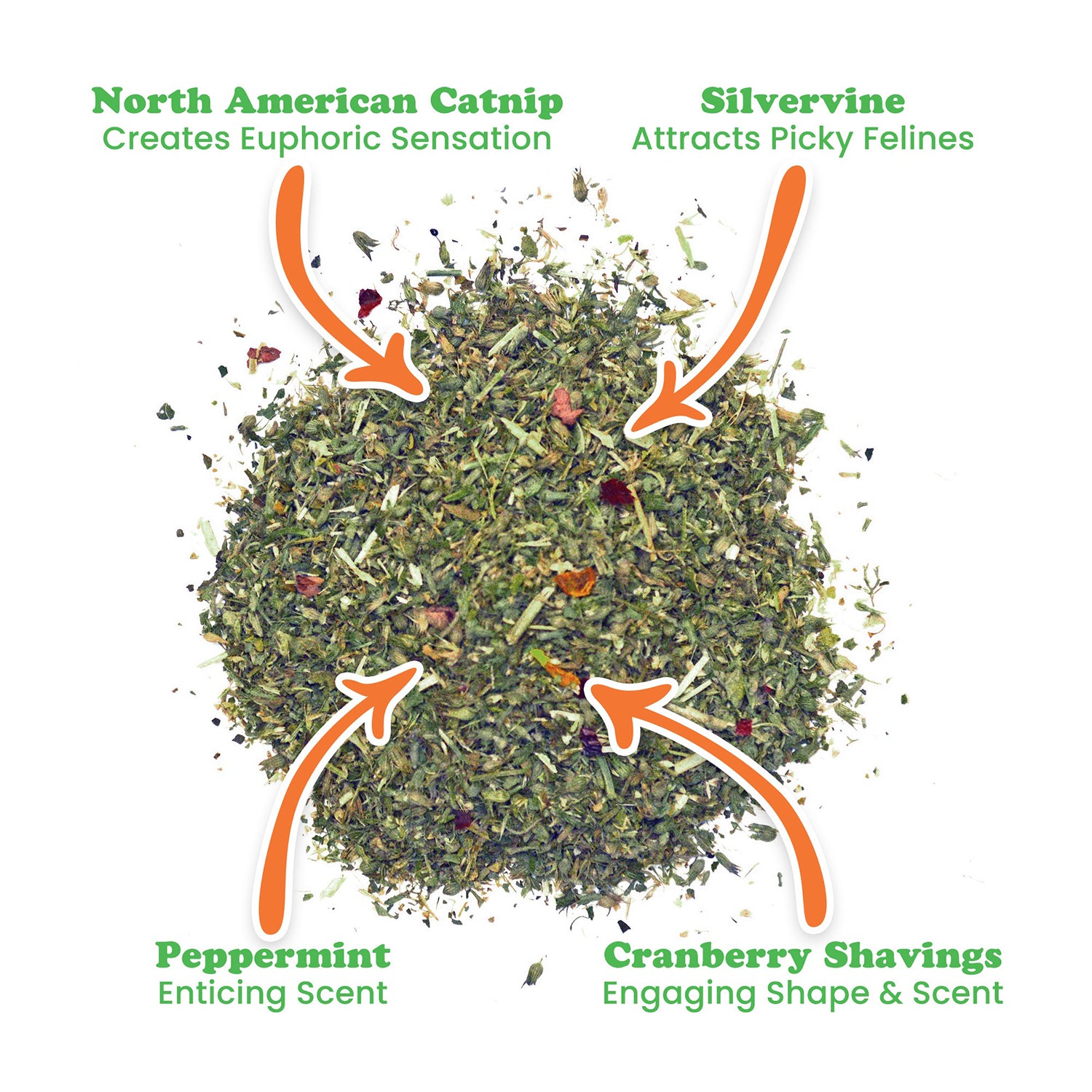 North American Catnip
Creates Euphoric Sensation

Silvervine
Attracts Picky Felines

Peppermint
Enticing Scent

Cranberry Shavings
Engaging Shape & Scent